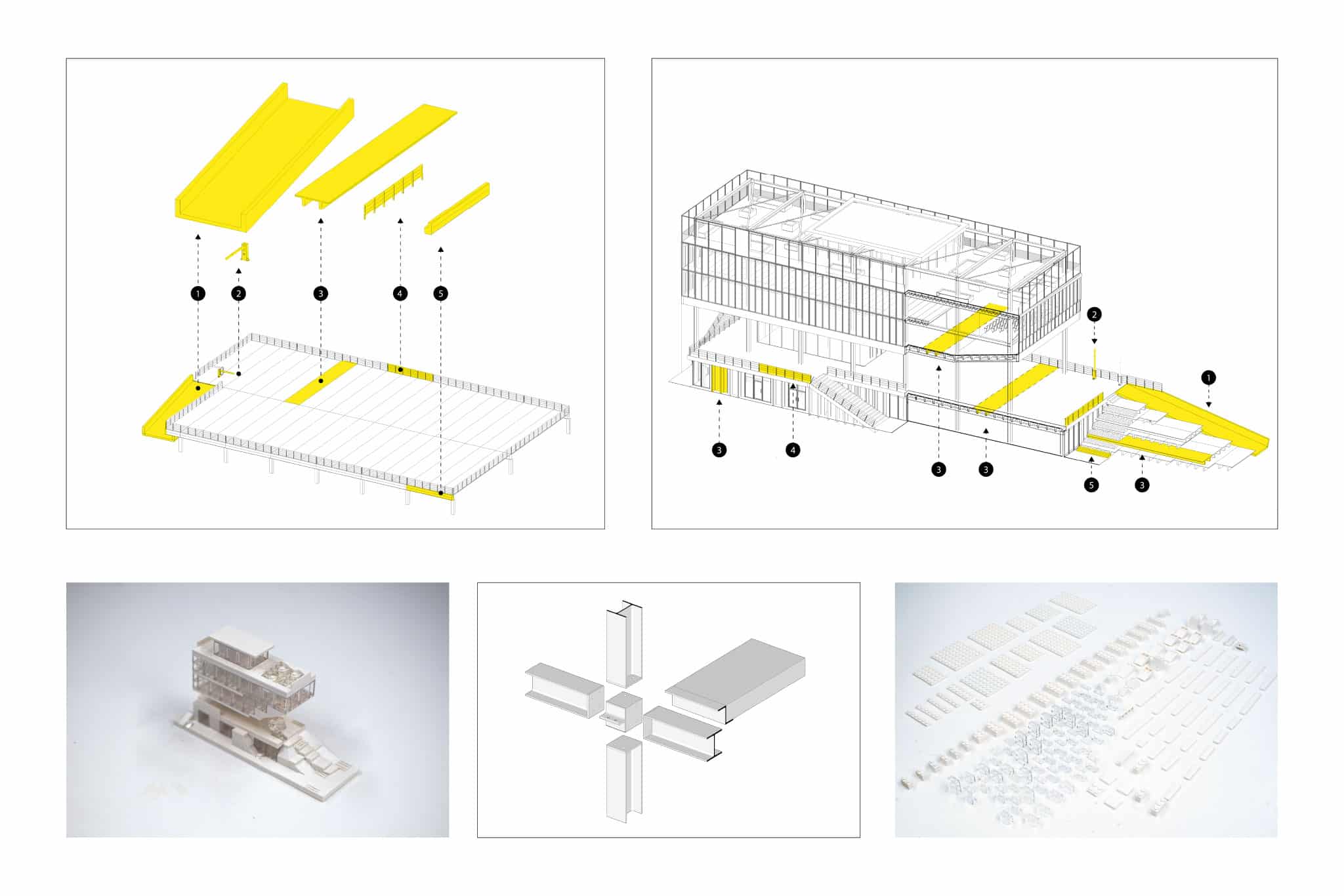 1 2 3 4 5

2

1

3 4 3 3 5 3